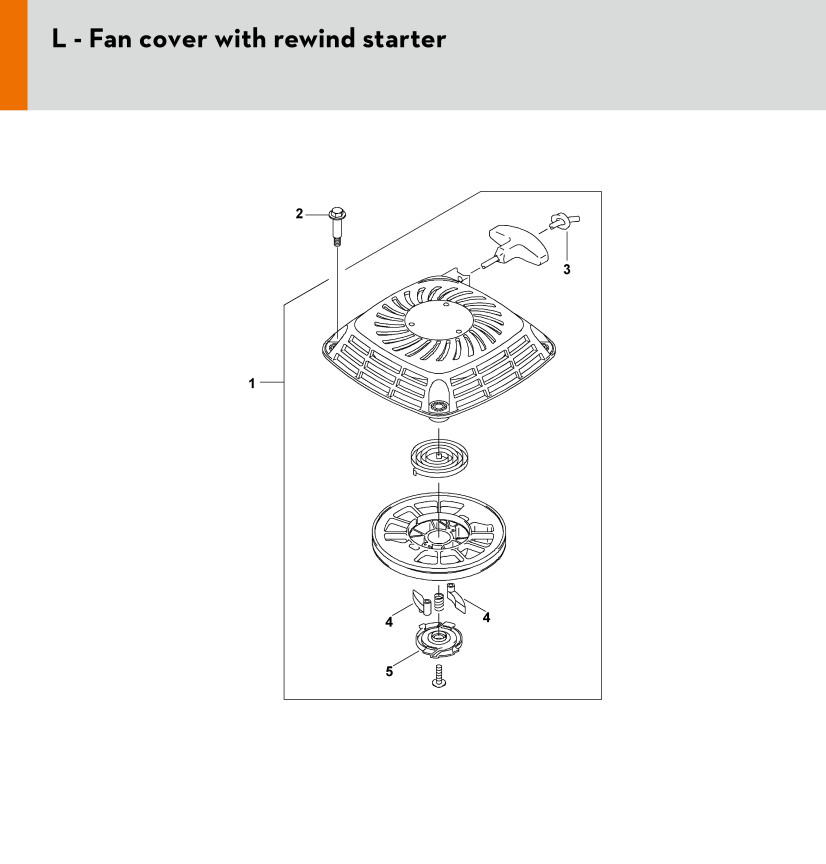 L - Fan cover with rewind starter

2
3
1
4
4
5